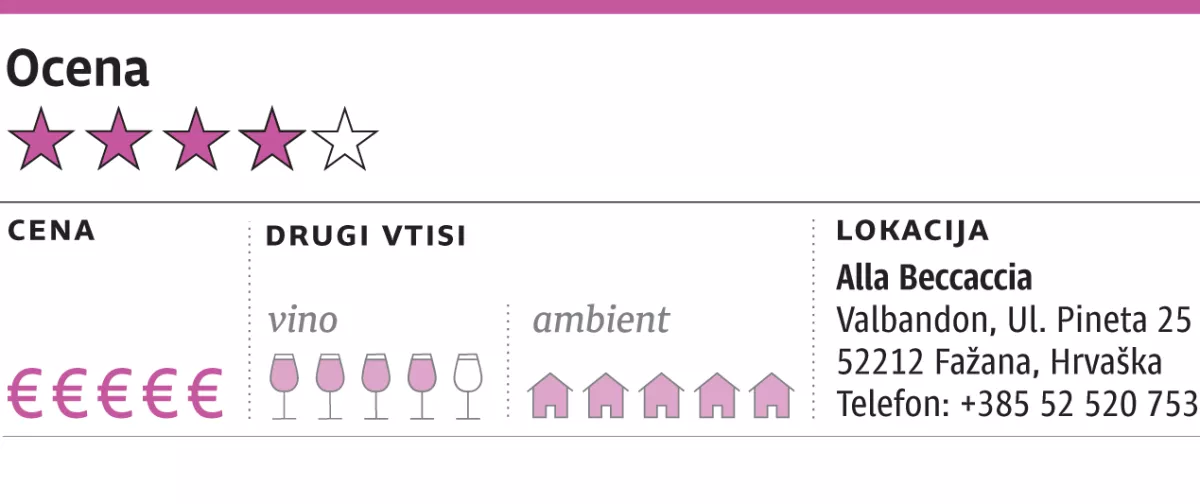 Ocena

CENA

€€€€€

DRUGI VTISI

vino

ambient

LOKACIJA

Alla Beccaccia
Valbandon, Ul. Pineta 25
52212 Fažana, Hrvaška
Telefon: +385 52 520 753